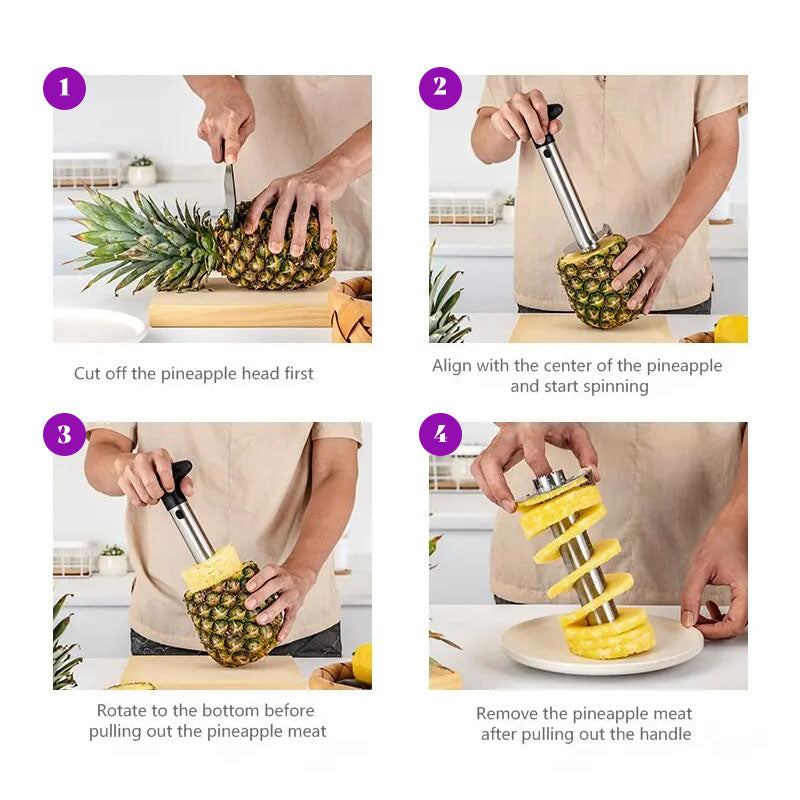 1

Cut off the pineapple head first

2

Align with the center of the pineapple and start spinning

3

Rotate to the bottom before pulling out the pineapple meat

4

Remove the pineapple meat after pulling out the handle